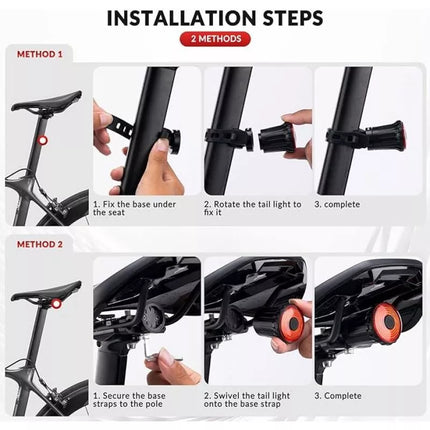 INSTALLATION STEPS

2 METHODS

METHOD 1

1. Fix the base under the seat

2. Rotate the tail light to fix it

3. complete

METHOD 2

1. Secure the base straps to the pole

2. Swivel the tail light onto the base strap

3. Complete