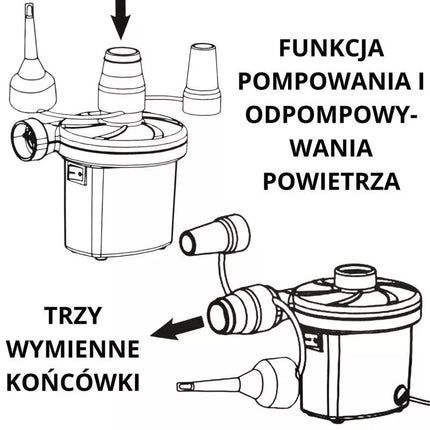 FUNKCJA POMPOWANIA I ODPOMPOWYWANIA POWIETRZA

TRZY WYMIENNE KOŃCÓWKI